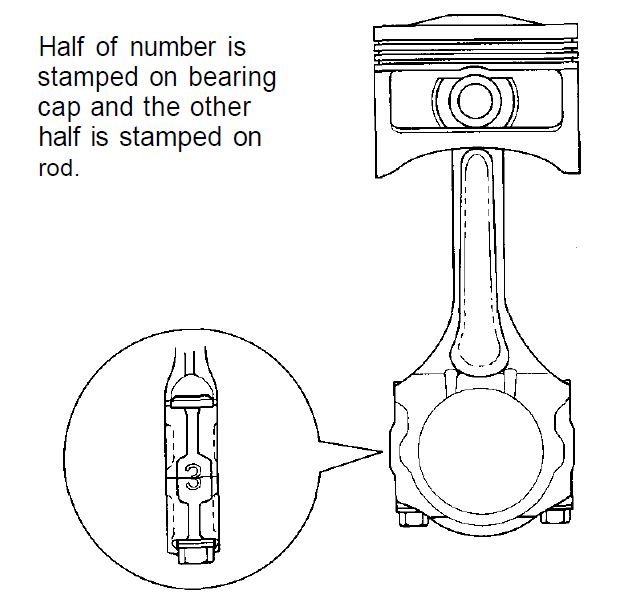 Half of number is stamped on bearing cap and the other half is stamped on rod.

3