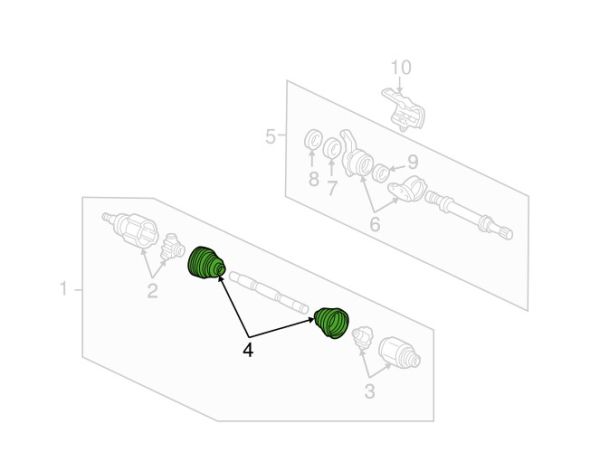 10
5
9
8
7
6
1
2
4
3