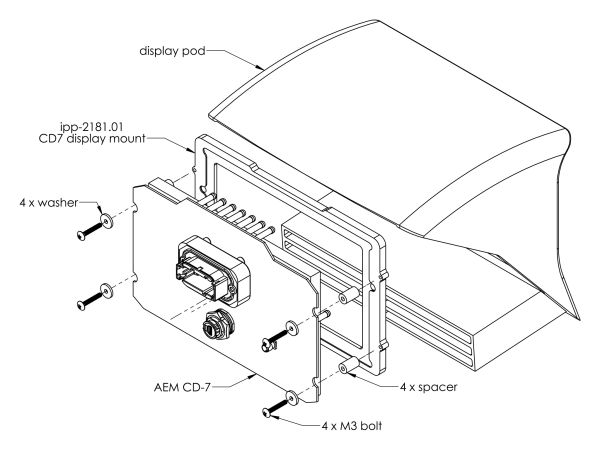 display pod

ipp-2181.01
CD7 display mount

4 x washer

AEM CD-7

4 x spacer

4 x M3 bolt